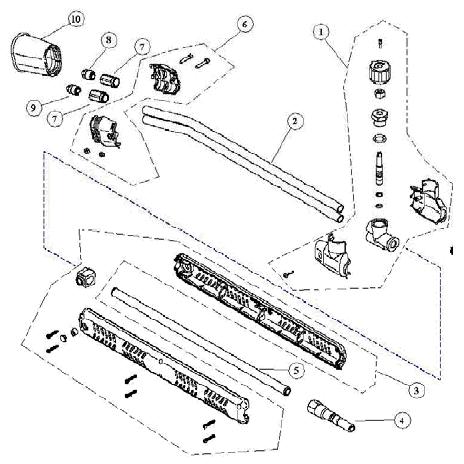 10
8
7
6
1
9
7
2
5
3
4